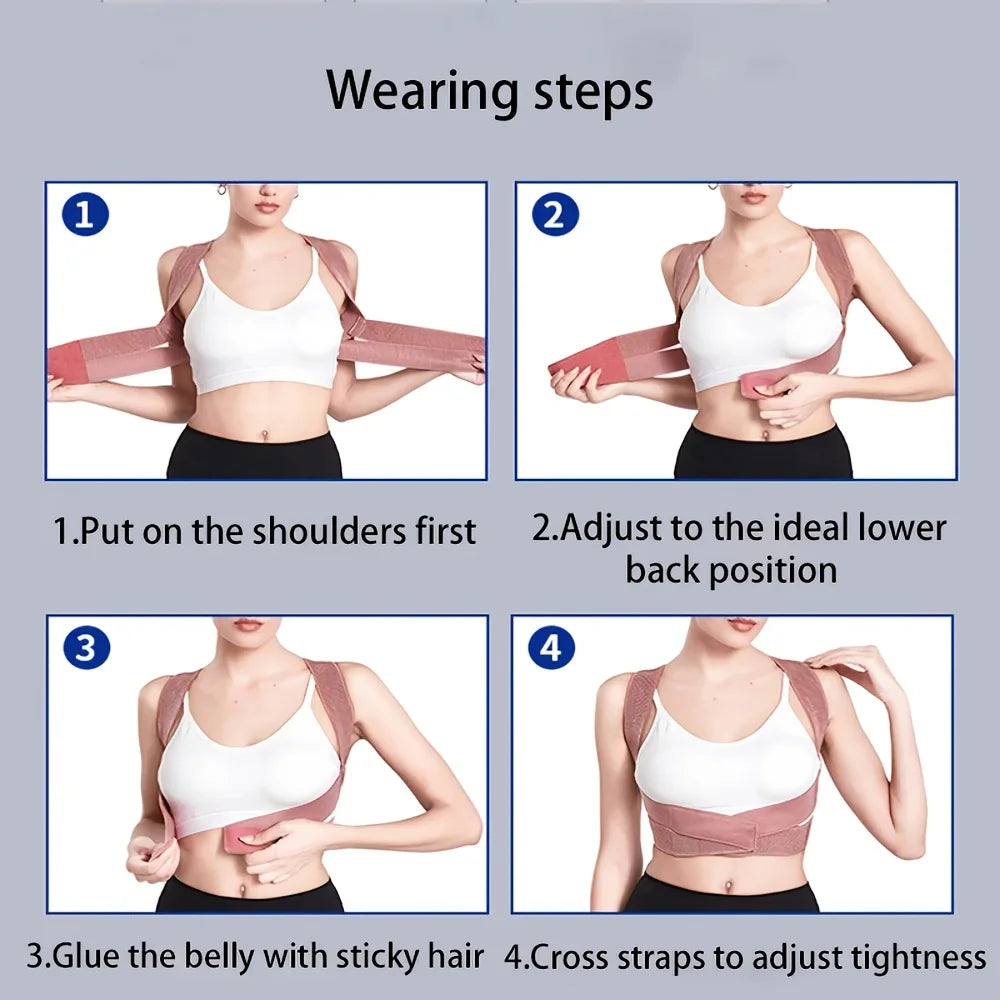 Wearing steps

1

2

1.Put on the shoulders first

2.Adjust to the ideal lower back position

3

4

3.Glue the belly with sticky hair

4.Cross straps to adjust tightness