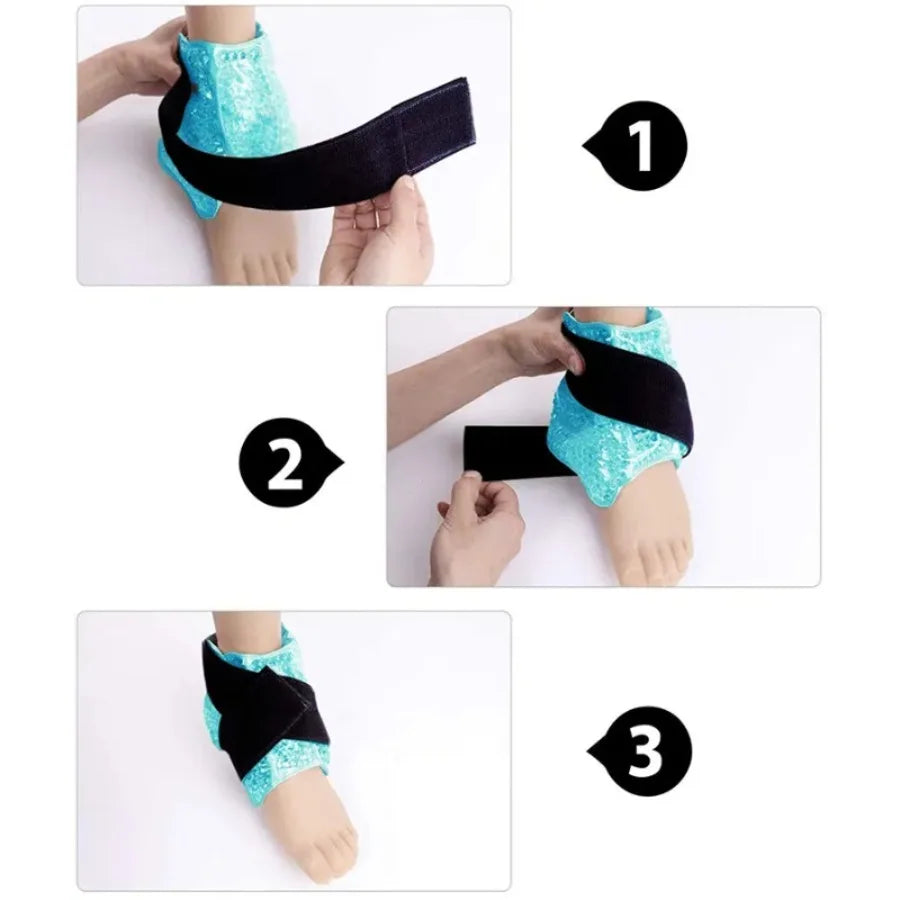 1

2

3