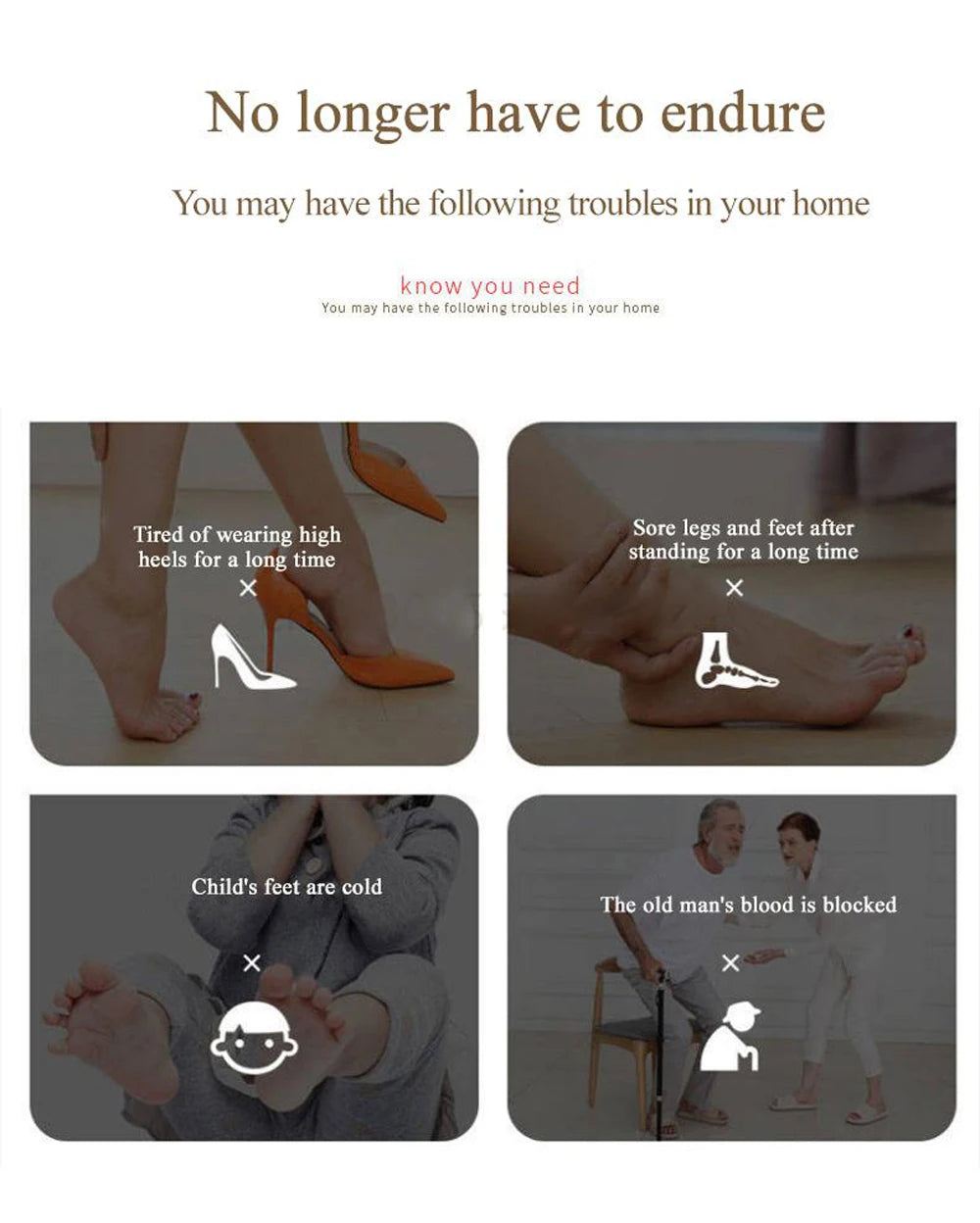 No longer have to endure

You may have the following troubles in your home

know you need
You may have the following troubles in your home

Tired of wearing high heels for a long time
×

Sore legs and feet after standing for a long time
×

Child's feet are cold
×

The old man's blood is blocked
×