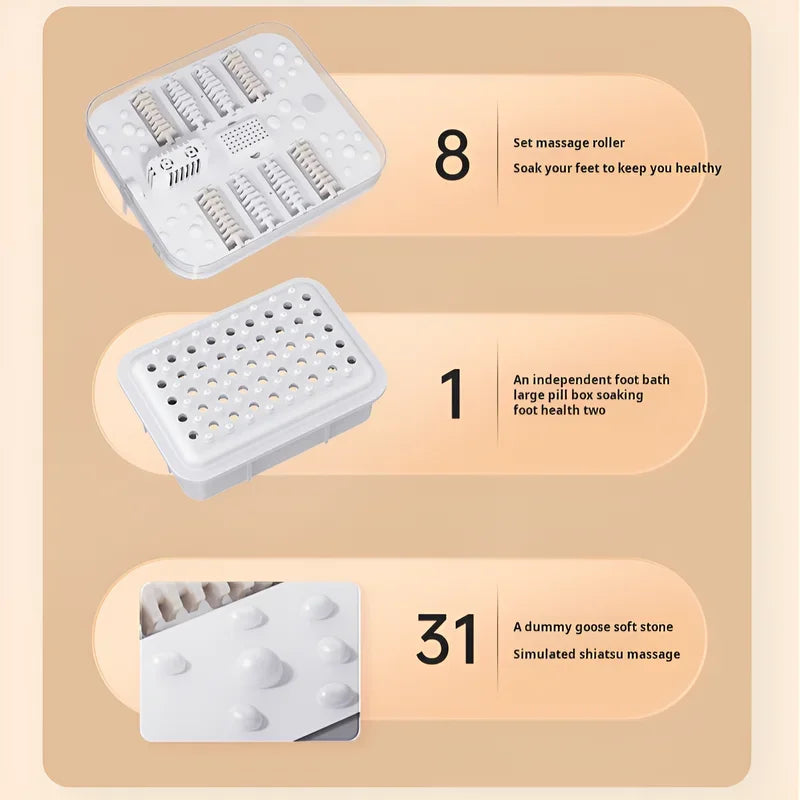 8

Set massage roller

Soak your feet to keep you healthy

1

An independent foot bath large pill box soaking foot health two

31

A dummy goose soft stone

Simulated shiatsu massage